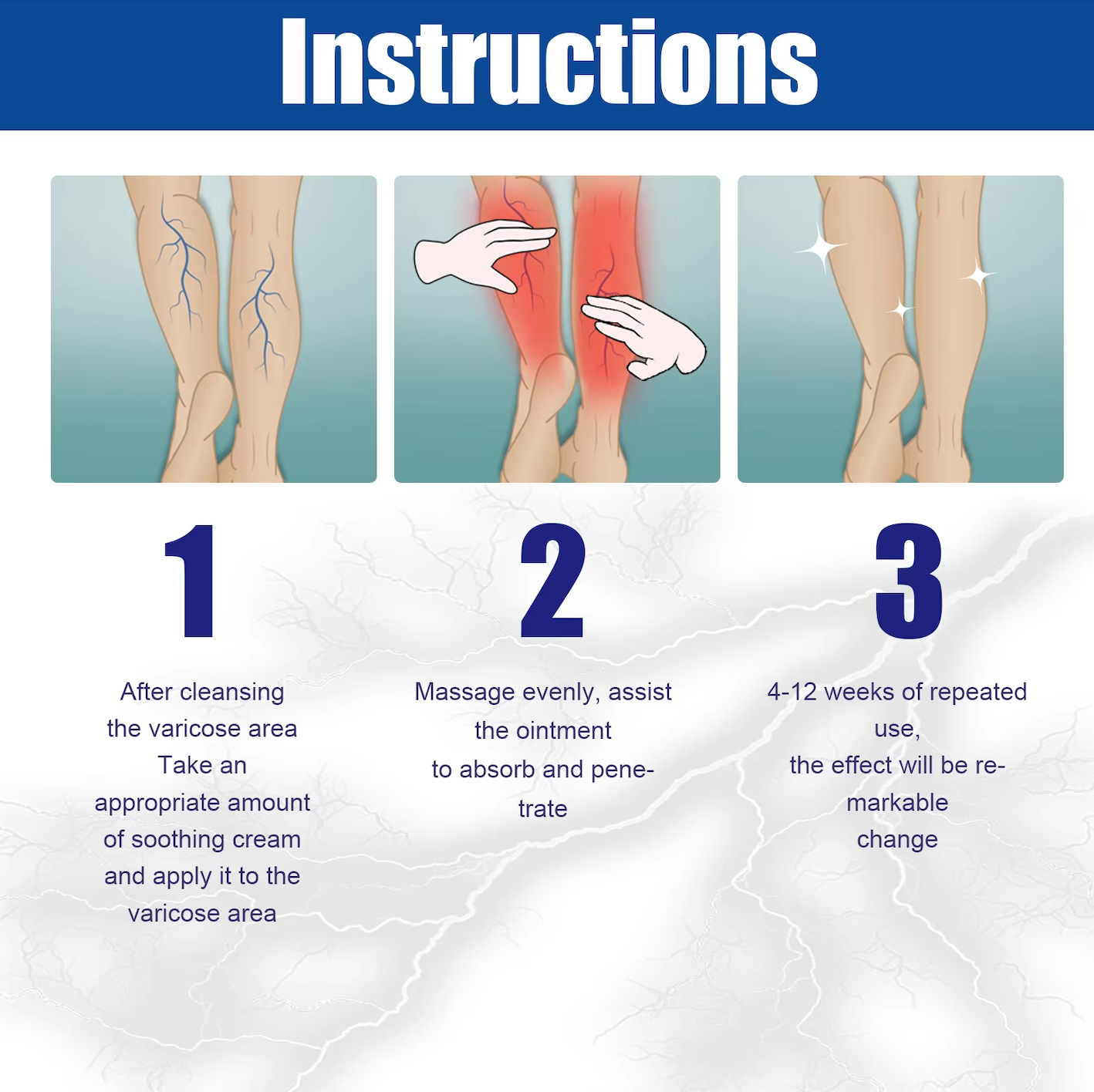 Instructions

1

After cleansing the varicose area Take an appropriate amount of soothing cream and apply it to the varicose area

2

Massage evenly, assist the ointment to absorb and penetrate

3

4-12 weeks of repeated use, the effect will be remarkable change