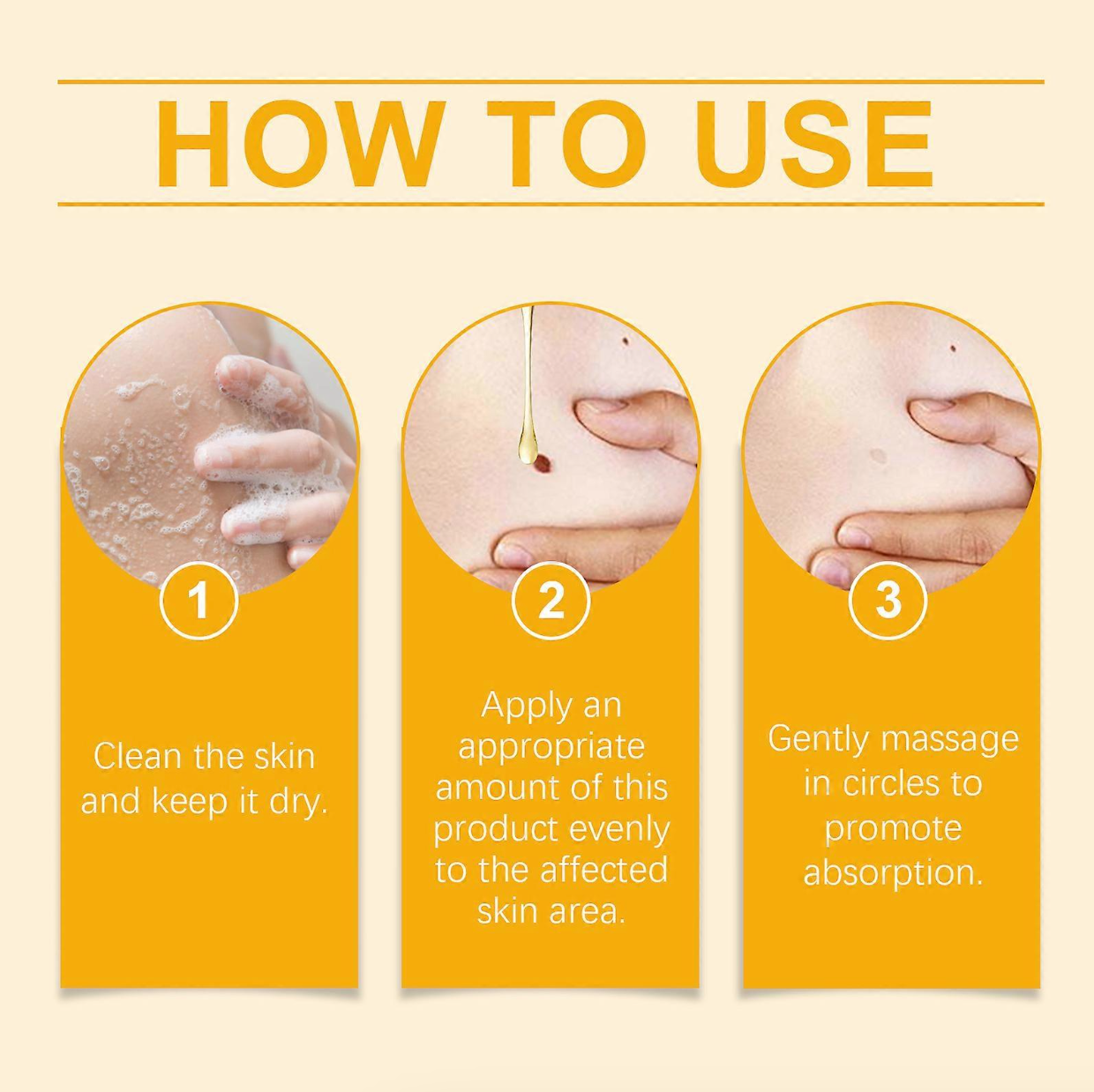 HOW TO USE

1

Clean the skin and keep it dry.

2

Apply an appropriate amount of this product evenly to the affected skin area.

3

Gently massage in circles to promote absorption.