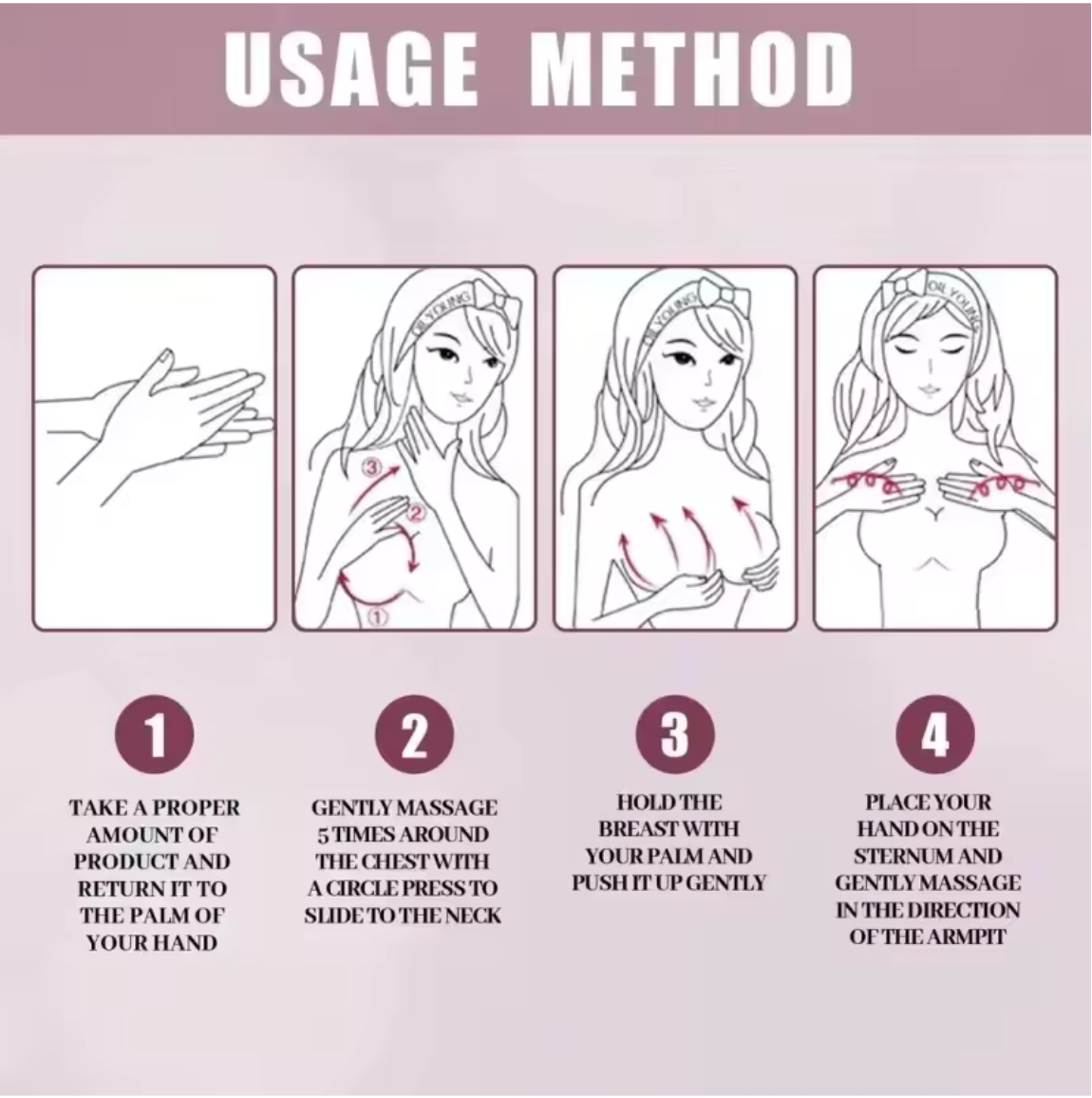 USAGE METHOD

OIL YOUNG

③

②

①

OIL YOUNG

OIL YOUNG

1

TAKE A PROPER AMOUNT OF PRODUCT AND RETURN IT TO THE PALM OF YOUR HAND

2

GENTLY MASSAGE 5 TIMES AROUND THE CHEST WITH A CIRCLE PRESS TO SLIDE TO THE NECK

3

HOLD THE BREAST WITH YOUR PALM AND PUSH IT UP GENTLY

4

PLACE YOUR HAND ON THE STERNUM AND GENTLY MASSAGE IN THE DIRECTION OF THE ARMPIT