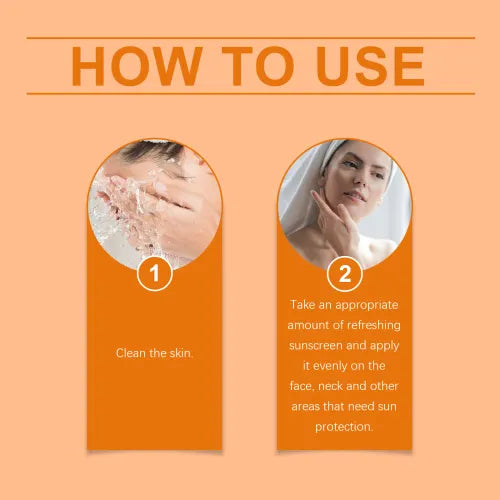 HOW TO USE

1

Clean the skin.

2

Take an appropriate amount of refreshing sunscreen and apply it evenly on the face, neck and other areas that need sun protection.