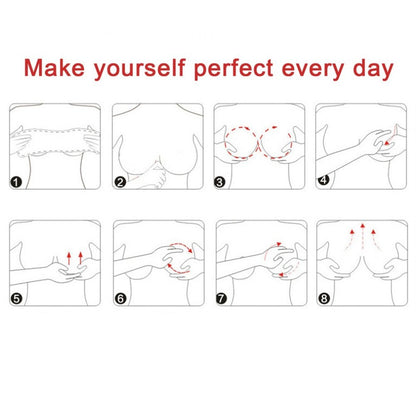 Make yourself perfect every day

1

2

3

4

5

6

7

8