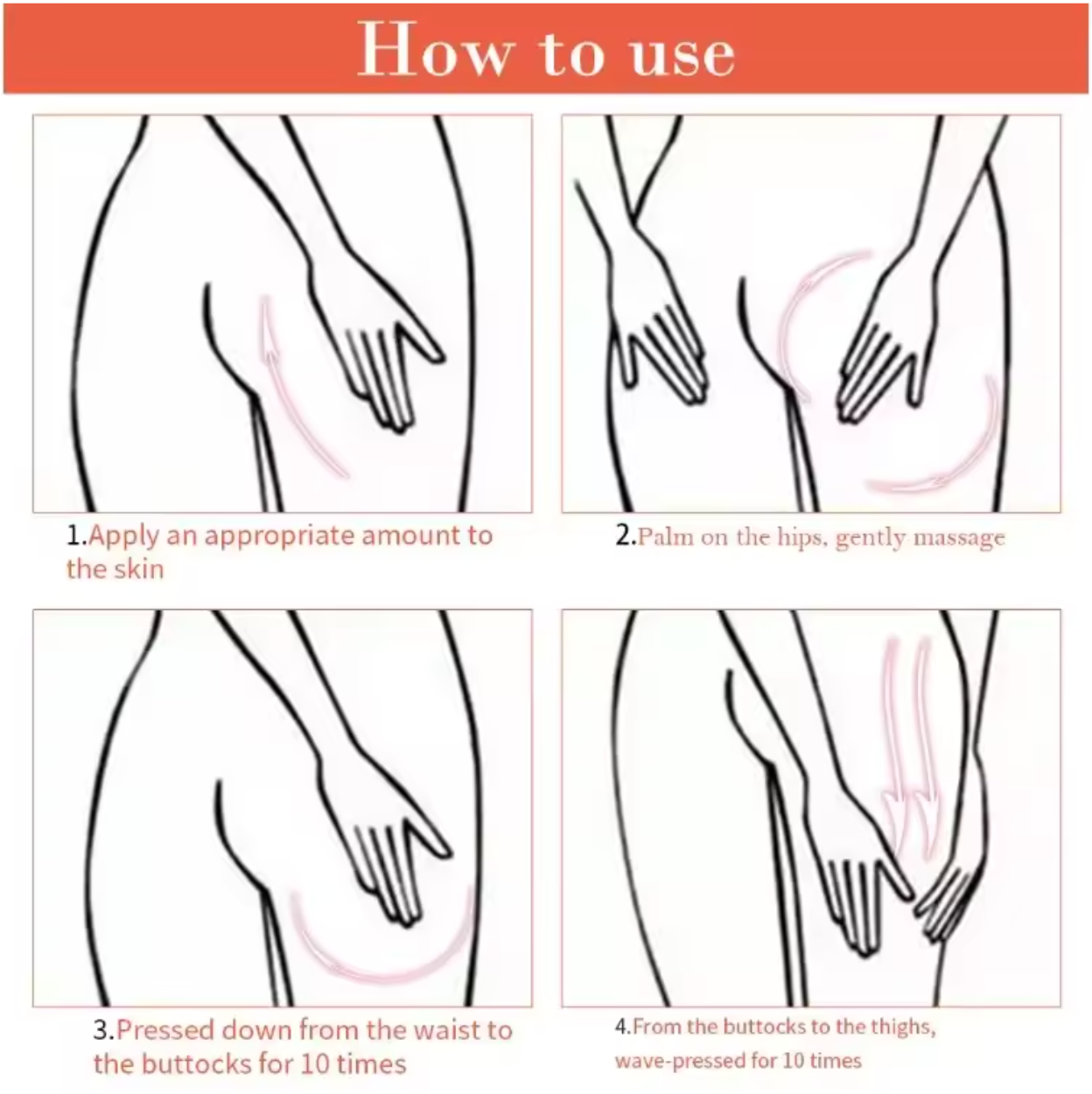 How to use

1.Apply an appropriate amount to the skin

2.Palm on the hips, gently massage

3.Pressed down from the waist to the buttocks for 10 times

4.From the buttocks to the thighs, wave-pressed for 10 times