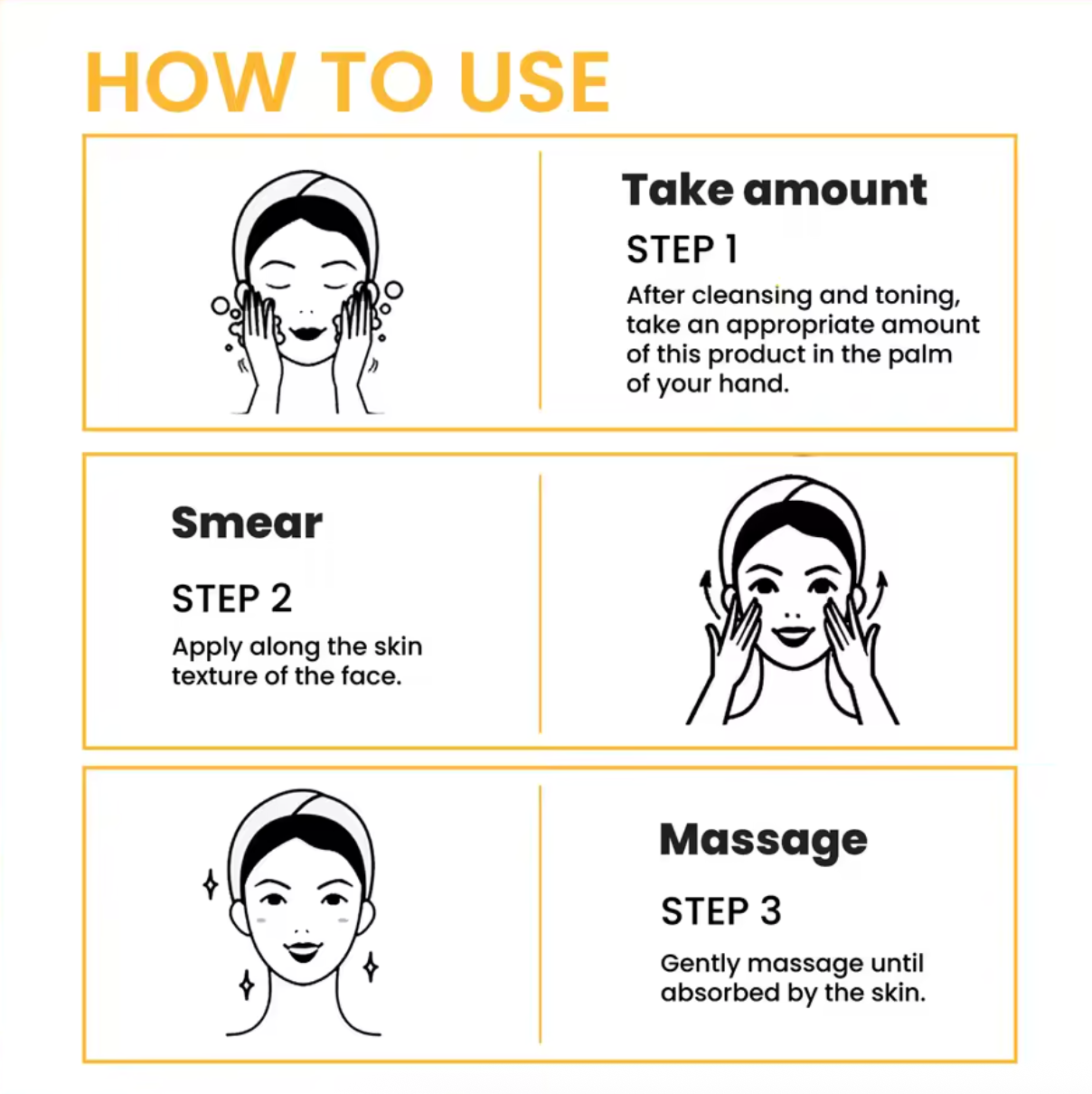 HOW TO USE

Take amount

STEP 1

After cleansing and toning, take an appropriate amount of this product in the palm of your hand.

Smear

STEP 2

Apply along the skin texture of the face.

Massage

STEP 3

Gently massage until absorbed by the skin.