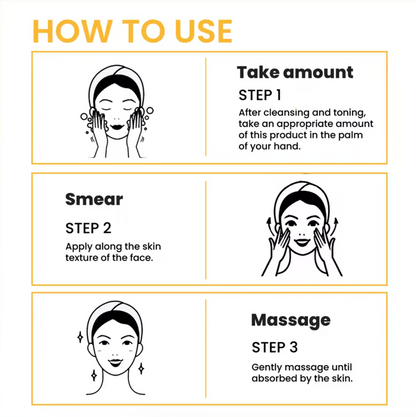 HOW TO USE

Take amount

STEP 1

After cleansing and toning, take an appropriate amount of this product in the palm of your hand.

Smear

STEP 2

Apply along the skin texture of the face.

Massage

STEP 3

Gently massage until absorbed by the skin.