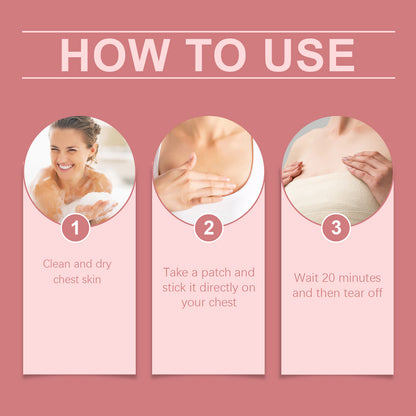 HOW TO USE

1

Clean and dry chest skin

2

Take a patch and stick it directly on your chest

3

Wait 20 minutes and then tear off