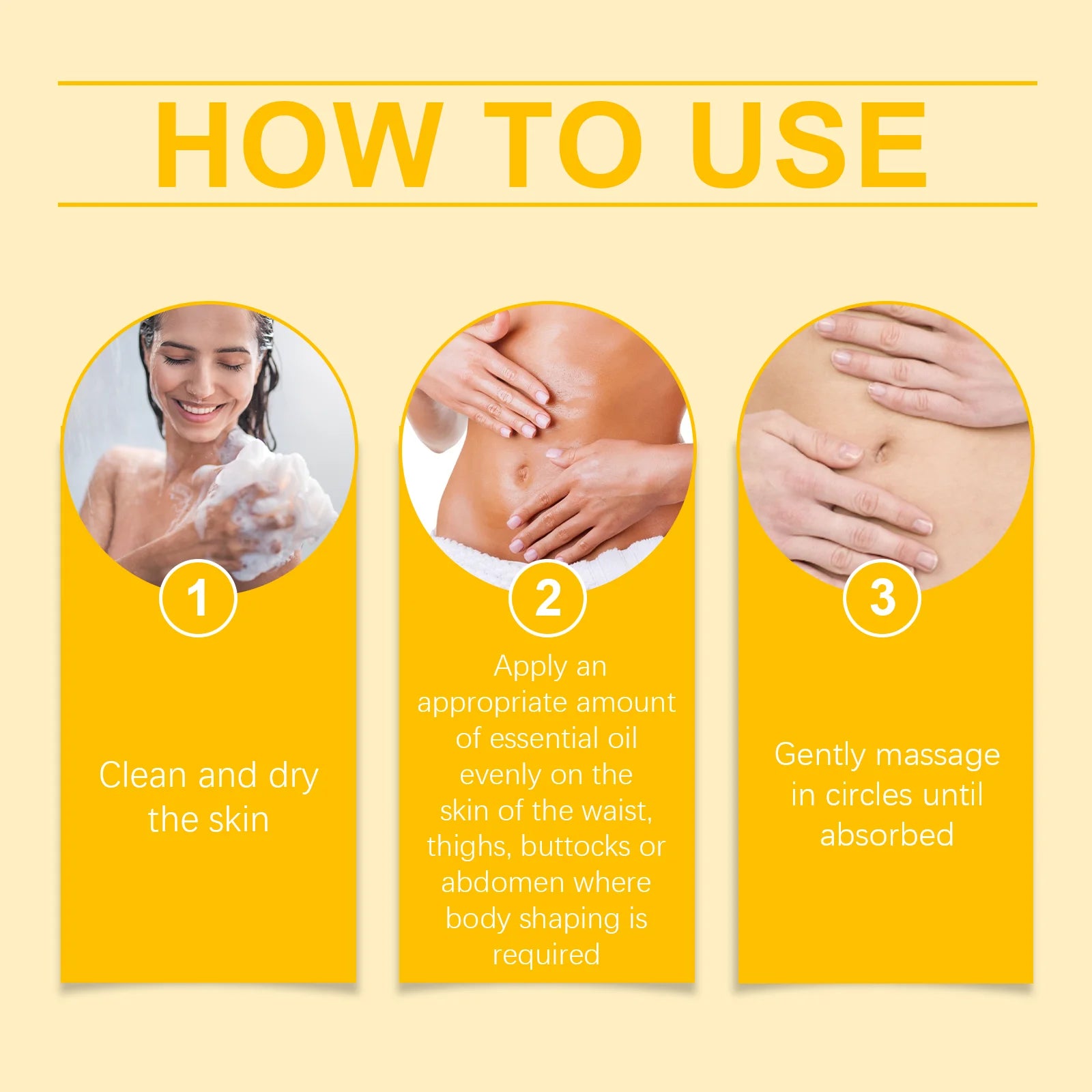 HOW TO USE

1

Clean and dry the skin

2

Apply an appropriate amount of essential oil evenly on the skin of the waist, thighs, buttocks or abdomen where body shaping is required

3

Gently massage in circles until absorbed