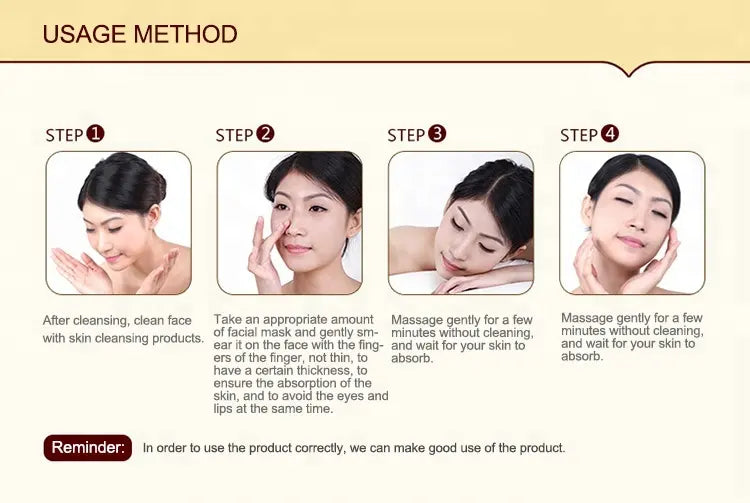 USAGE METHOD

STEP 1

After cleansing, clean face with skin cleansing products.

STEP 2

Take an appropriate amount of facial mask and gently smear it on the face with the fingers of the finger, not thin, to have a certain thickness, to ensure the absorption of the skin, and to avoid the eyes and lips at the same time.

STEP 3

Massage gently for a few minutes without cleaning, and wait for your skin to absorb.

STEP 4

Massage gently for a few minutes without cleaning, and wait for your skin to absorb.

Reminder: In order to use the product correctly, we can make good use of the product.