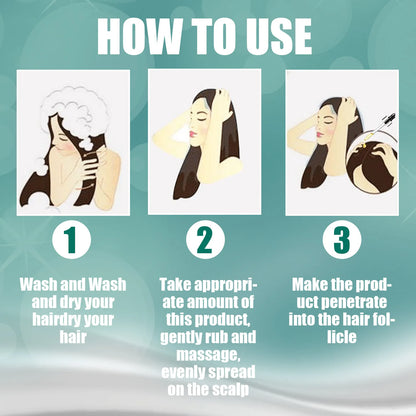 HOW TO USE

1

Wash and Wash and dry your hairdry your hair

2

Take appropriate amount of this product, gently rub and massage, evenly spread on the scalp

3

Make the product penetrate into the hair follicle